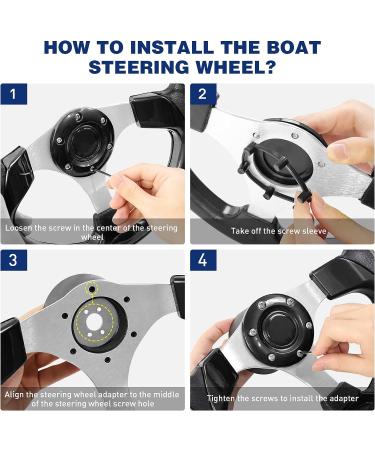 HOW TO INSTALL THE BOAT STEERING WHEEL?

1

Loosen the screw in the center of the steering wheel

2

Take off the screw sleeve

3

Align the steering wheel adapter to the middle of the steering wheel screw hole

4

Tighten the screws to install the adapter