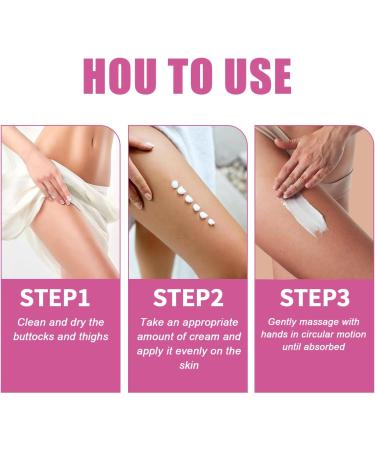 HOU TO USE

STEP1
Clean and dry the buttocks and thighs

STEP2
Take an appropriate amount of cream and apply it evenly on the skin

STEP3
Gently massage with hands in circular motion until absorbed