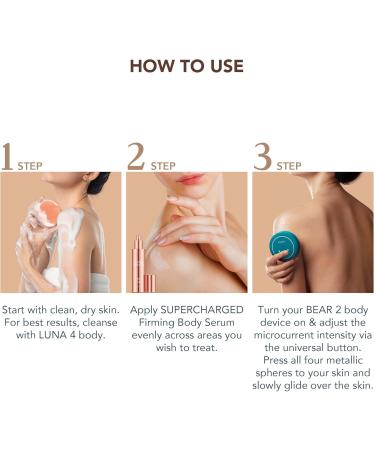 HOW TO USE

1 STEP

Start with clean, dry skin. For best results, cleanse with LUNA 4 body.

2 STEP

Apply SUPERCHARGED Firming Body Serum evenly across areas you wish to treat.

3 STEP

Turn your BEAR 2 body device on & adjust the microcurrent intensity via the universal button. Press all four metallic spheres to your skin and slowly glide over the skin.