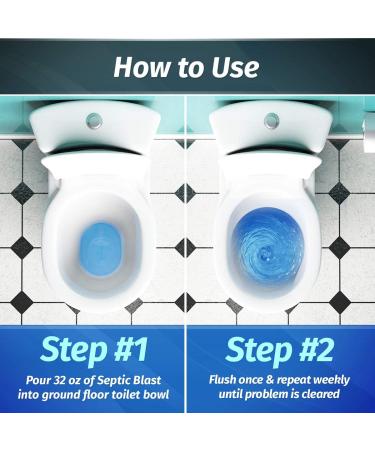 How to Use

Step #1

Pour 32 oz of Septic Blast into ground floor toilet bowl

Step #2

Flush once & repeat weekly until problem is cleared