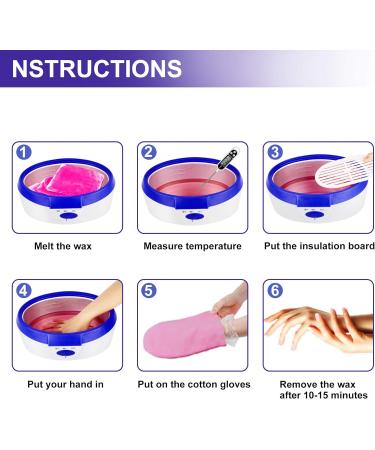 NSTRUCTIONS

1

Melt the wax

2

Measure temperature

3

Put the insulation board

4

Put your hand in

5

Put on the cotton gloves

6

Remove the wax after 10-15 minutes