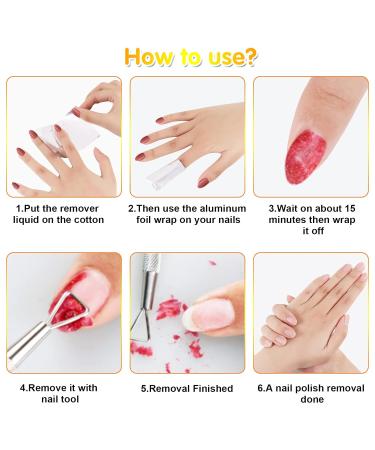 How to use?

1.Put the remover liquid on the cotton

2.Then use the aluminum foil wrap on your nails

3.Wait on about 15 minutes then wrap it off

4.Remove it with nail tool

5.Removal Finished

6.A nail polish removal done