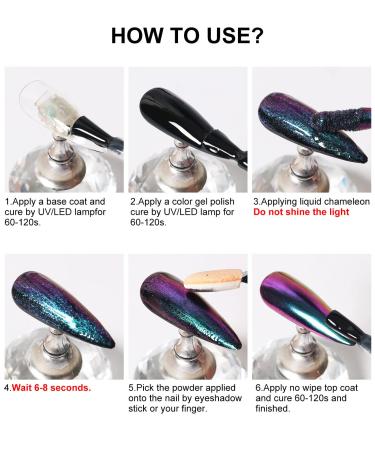 HOW TO USE?

1.Apply a base coat and cure by UV/LED lampfor 60-120s.

2.Apply a color gel polish cure by UV/LED lamp for 60-120s.

3.Applying liquid chameleon
Do not shine the light

4.Wait 6-8 seconds.

5.Pick the powder applied onto the nail by eyeshadow stick or your finger.

6.Apply no wipe top coat and cure 60-120s and finished.