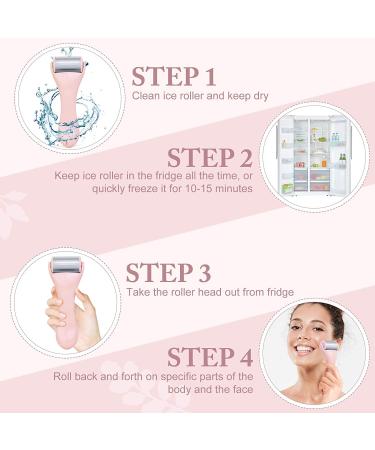 STEP 1
Clean ice roller and keep dry

STEP 2
Keep ice roller in the fridge all the time, or quickly freeze it for 10-15 minutes

STEP 3
Take the roller head out from fridge

STEP 4
Roll back and forth on specific parts of the body and the face