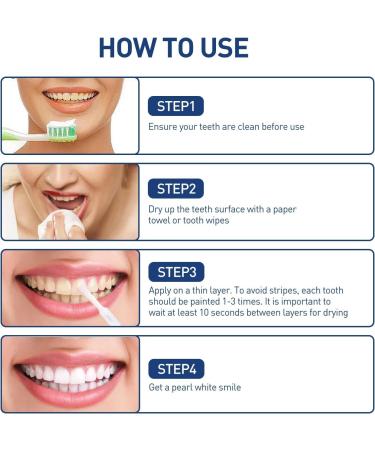 HOW TO USE

STEP1

Ensure your teeth are clean before use

STEP2

Dry up the teeth surface with a paper towel or tooth wipes

STEP3

Apply on a thin layer. To avoid stripes, each tooth should be painted 1-3 times. It is important to wait at least 10 seconds between layers for drying

STEP4

Get a pearl white smile