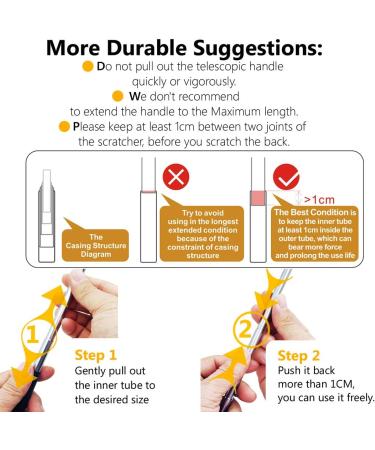 More Durable Suggestions:

Do not pull out the telescopic handle quickly or vigorously.

We don't recommend to extend the handle to the Maximum length.

Please keep at least 1cm between two joints of the scratcher, before you scratch the back.

The Casing Structure Diagram

Try to avoid using in the longest extended condition because of the constraint of casing structure

>1cm

The Best Condition is to keep the inner tube at least 1cm inside the outer tube, which can bear more force and prolong the use life

1

Step 1
Gently pull out the inner tube to the desired size

2

Step 2
Push it back more than 1CM, you can use it freely.