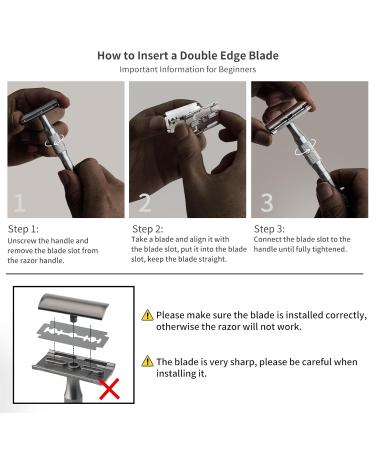 How to Insert a Double Edge Blade
Important Information for Beginners

1

2

3

Step 1:
Unscrew the handle and remove the blade slot from the razor handle.

Step 2:
Take a blade and align it with the blade slot, put it into the blade slot, keep the blade straight.

Step 3:
Connect the blade slot to the handle until fully tightened.

Please make sure the blade is installed correctly, otherwise the razor will not work.

The blade is very sharp, please be careful when installing it.