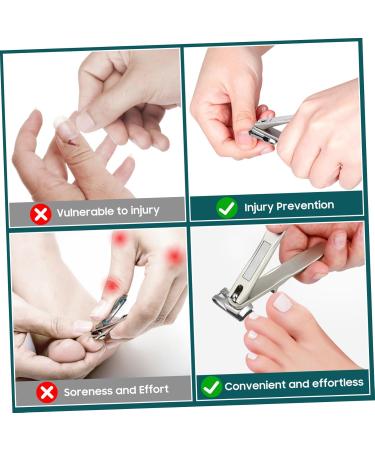 Vulnerable to injury

Injury Prevention

Soreness and Effort

Convenient and effortless