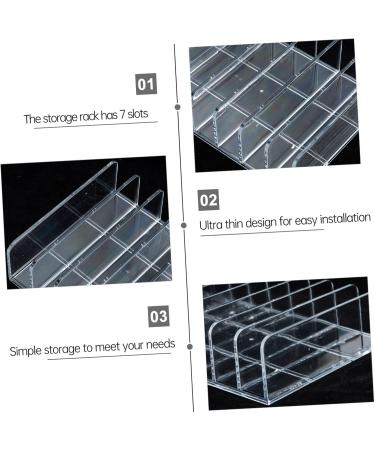 01

The storage rack has 7 slots

02

Ultra thin design for easy installation

03

Simple storage to meet your needs