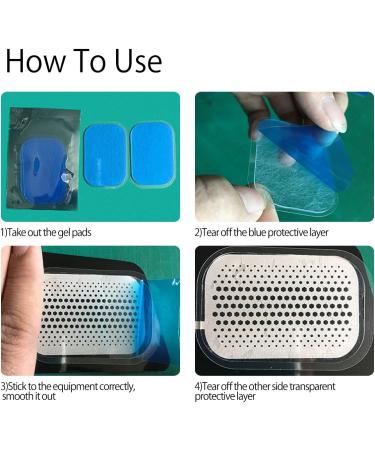 How To Use

1)Take out the gel pads

2)Tear off the blue protective layer

3)Stick to the equipment correctly, smooth it out

4)Tear off the other side transparent protective layer