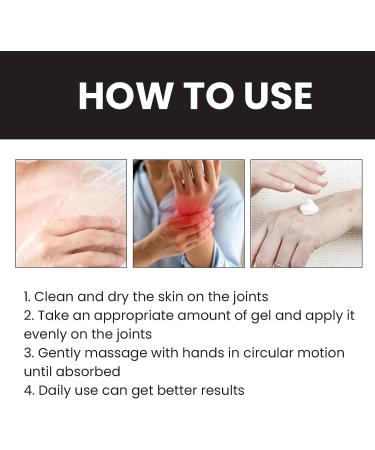 HOW TO USE

1. Clean and dry the skin on the joints
2. Take an appropriate amount of gel and apply it evenly on the joints
3. Gently massage with hands in circular motion until absorbed
4. Daily use can get better results