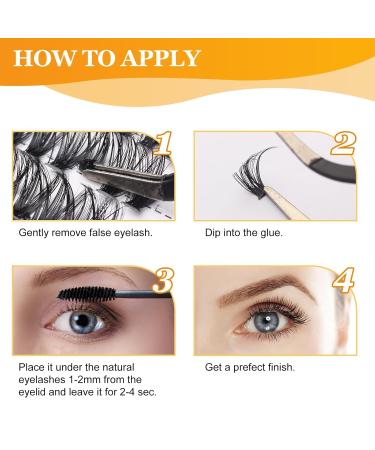 HOW TO APPLY

1

Gently remove false eyelash.

2

Dip into the glue.

3

Place it under the natural eyelashes 1-2mm from the eyelid and leave it for 2-4 sec.

4

Get a prefect finish.