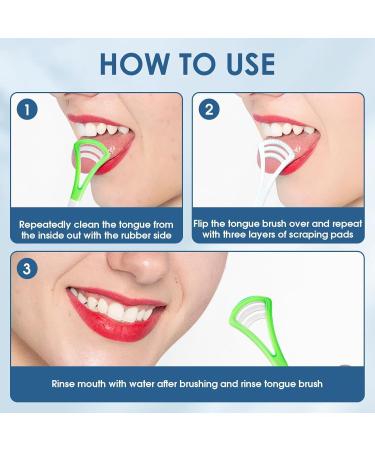 HOW TO USE

1

Repeatedly clean the tongue from the inside out with the rubber side

2

Flip the tongue brush over and repeat with three layers of scraping pads

3

Rinse mouth with water after brushing and rinse tongue brush