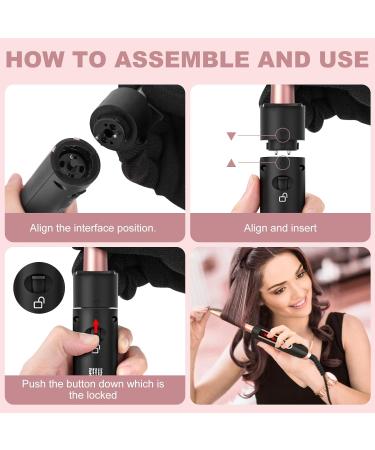 HOW TO ASSEMBLE AND USE

Align the interface position.

Align and insert

Push the button down which is the locked