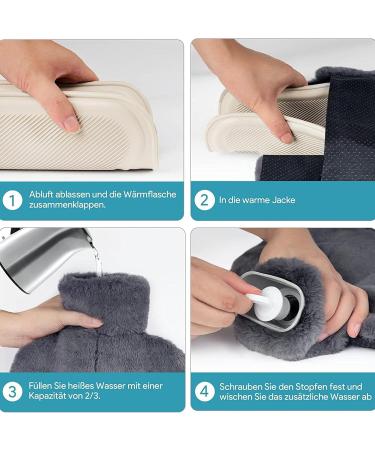 1 Abluft ablassen und die Wärmflasche zusammenklappen.

2 In die warme Jacke

3 Füllen Sie heißes Wasser mit einer Kapazität von 2/3.

4 Schrauben Sie den Stopfen fest und wischen Sie das zusätzliche Wasser ab