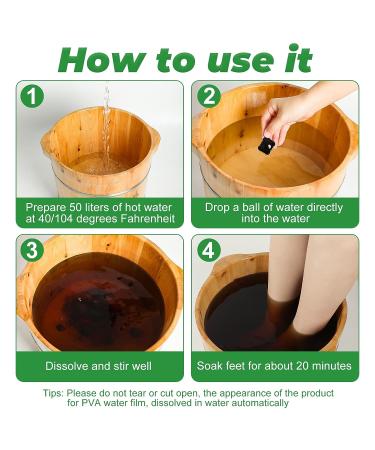 How to use it

1

Prepare 50 liters of hot water at 40/104 degrees Fahrenheit

2

Drop a ball of water directly into the water

3

Dissolve and stir well

4

Soak feet for about 20 minutes

Tips: Please do not tear or cut open, the appearance of the product for PVA water film, dissolved in water automatically