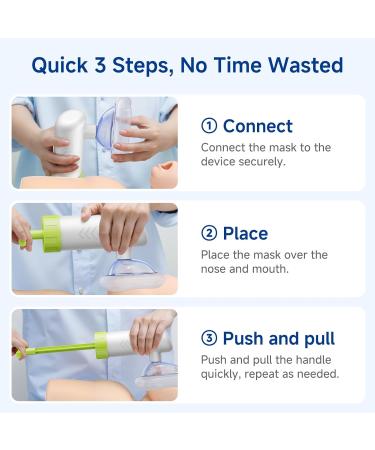 Quick 3 Steps, No Time Wasted

① Connect
Connect the mask to the device securely.

② Place
Place the mask over the nose and mouth.

③ Push and pull
Push and pull the handle quickly, repeat as needed.