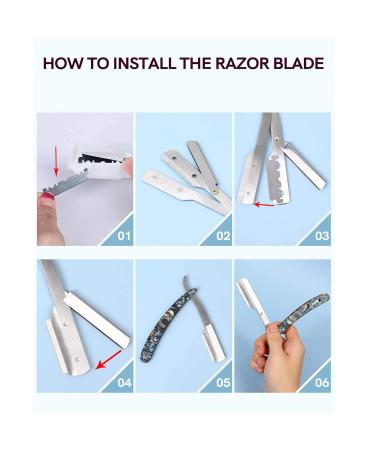 HOW TO INSTALL THE RAZOR BLADE

01

02

03

04

05

06