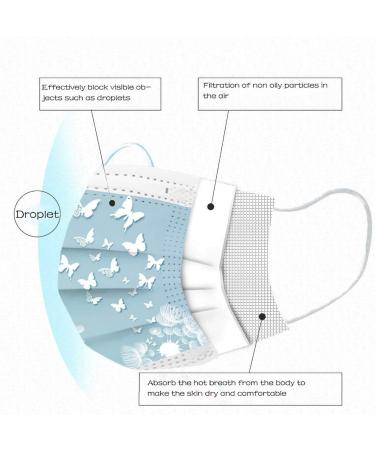 Effectively block visible objects such as droplets

Filtration of non oily particles in the air

Droplet

Absorb the hot breath from the body to make the skin dry and comfortable