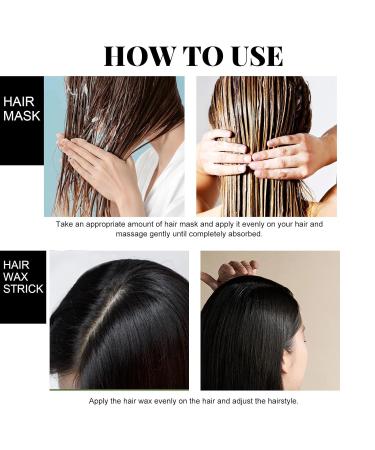 HOW TO USE

HAIR MASK

Take an appropriate amount of hair mask and apply it evenly on your hair and massage gently until completely absorbed.

HAIR WAX STRICK

Apply the hair wax evenly on the hair and adjust the hairstyle.