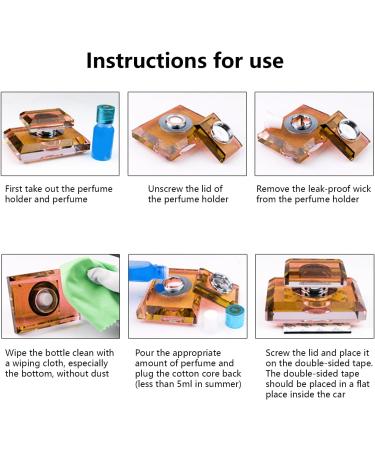 Instructions for use

First take out the perfume holder and perfume

Unscrew the lid of the perfume holder

Remove the leak-proof wick from the perfume holder

Wipe the bottle clean with a wiping cloth, especially the bottom, without dust

Pour the appropriate amount of perfume and plug the cotton core back (less than 5ml in summer)

Screw the lid and place it on the double-sided tape. The double-sided tape should be placed in a flat place inside the car