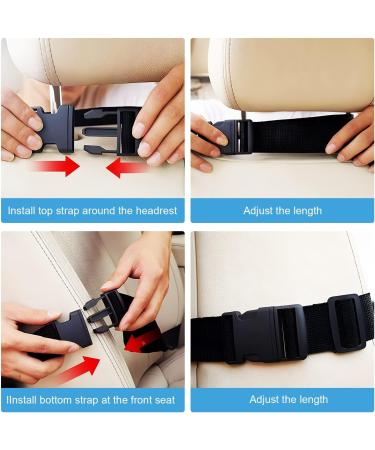 Install top strap around the headrest

Adjust the length

IInstall bottom strap at the front seat

Adjust the length