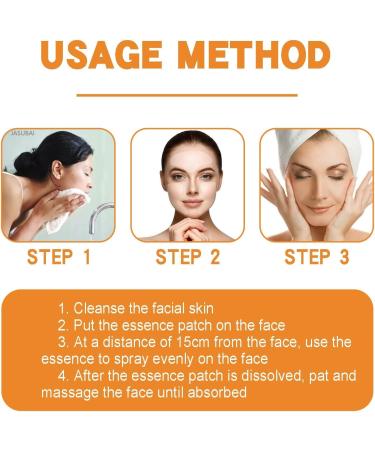 USAGE METHOD

JASUBAI

STEP 1

STEP 2

STEP 3

1. Cleanse the facial skin
2. Put the essence patch on the face
3. At a distance of 15cm from the face, use the essence to spray evenly on the face
4. After the essence patch is dissolved, pat and massage the face until absorbed