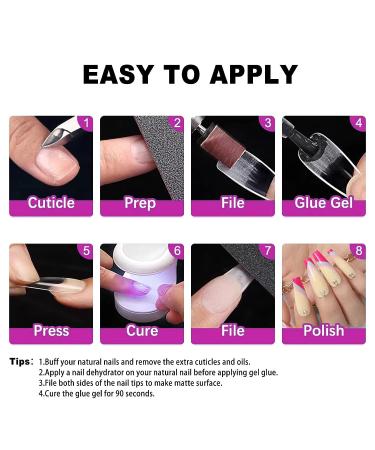 EASY TO APPLY

1
Cuticle

2
Prep

3
File

4
Glue Gel

5
Press

6
Cure

7
File

8
Polish

Tips: 1.Buff your natural nails and remove the extra cuticles and oils.
2.Apply a nail dehydrator on your natural nail before applying gel glue.
3.File both sides of the nail tips to make matte surface.
4.Cure the glue gel for 90 seconds.