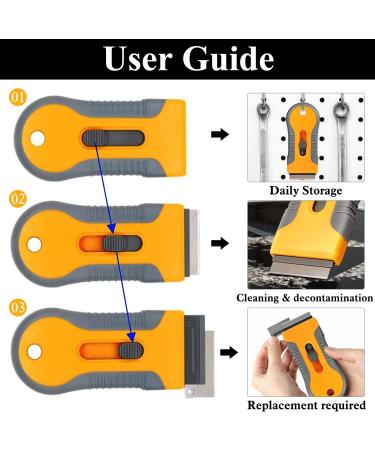 User Guide

01

Daily Storage

02

Cleaning & decontamination

03

Replacement required