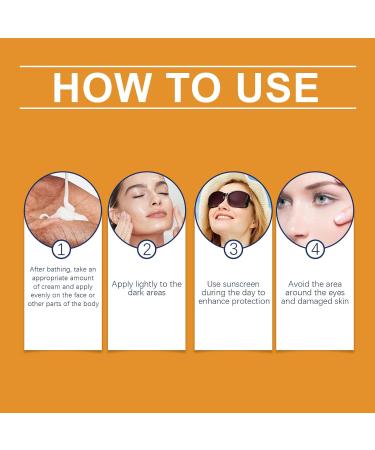 HOW TO USE

1

After bathing, take an appropriate amount of cream and apply evenly on the face or other parts of the body

2

Apply lightly to the dark areas

3

Use sunscreen during the day to enhance protection

4

Avoid the area around the eyes and damaged skin