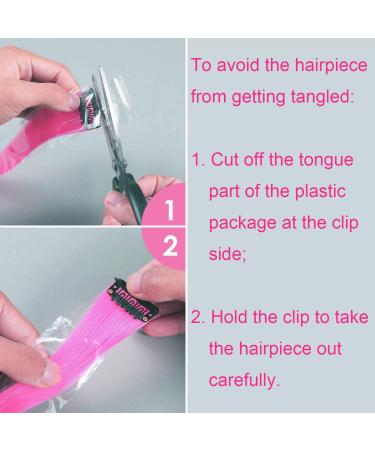 1

2

To avoid the hairpiece from getting tangled:

1. Cut off the tongue part of the plastic package at the clip side;

2. Hold the clip to take the hairpiece out carefully.