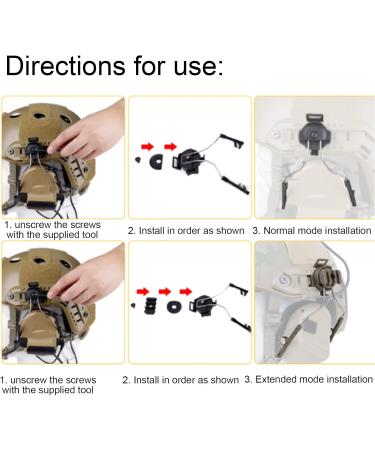 Directions for use:

1. unscrew the screws with the supplied tool

2. Install in order as shown

3. Normal mode installation

1. unscrew the screws with the supplied tool

2. Install in order as shown

3. Extended mode installation