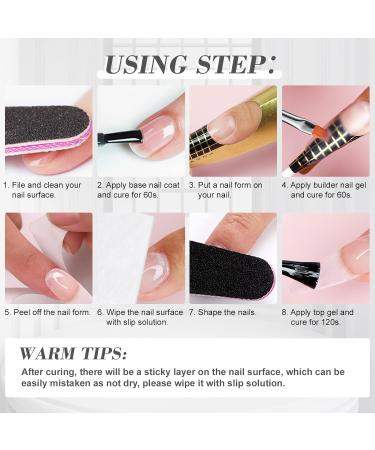 USING STEP:

1. File and clean your nail surface.

2. Apply base nail coat and cure for 60s.

3. Put a nail form on your nail.

4. Apply builder nail gel and cure for 60s.

5. Peel off the nail form.

6. Wipe the nail surface with slip solution.

7. Shape the nails.

8. Apply top gel and cure for 120s.

WARM TIPS:

After curing, there will be a sticky layer on the nail surface, which can be easily mistaken as not dry, please wipe it with slip solution.