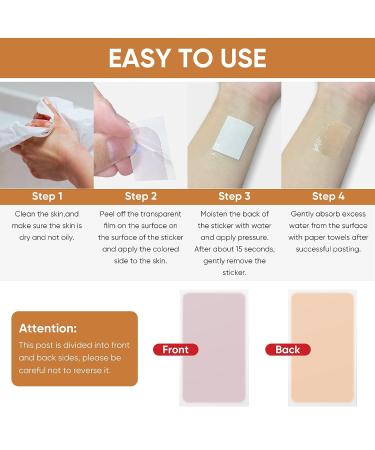 EASY TO USE

Step 1
Clean the skin,and make sure the skin is dry and not oily.

Step 2
Peel off the transparent film on the surface on the surface of the sticker and apply the colored side to the skin.

Step 3
Moisten the back of the sticker with water and apply pressure. After about 15 seconds, gently remove the sticker.

Step 4
Gently absorb excess water from the surface with paper towels after successful pasting.

Attention:
This post is divided into front and back sides, please be careful not to reverse it.

Front

Back