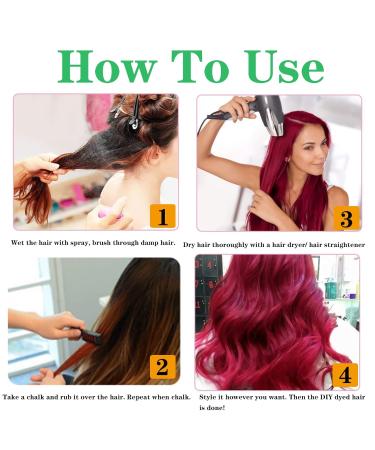 How To Use

1

Wet the hair with spray, brush through damp hair.

3

Dry hair thoroughly with a hair dryer/ hair straightener

2

Take a chalk and rub it over the hair. Repeat when chalk.

4

Style it however you want. Then the DIY dyed hair is done!