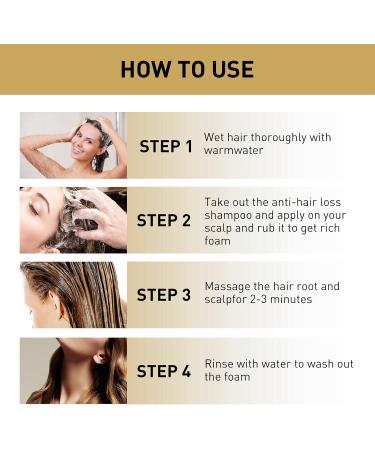 HOW TO USE

STEP 1 Wet hair thoroughly with warmwater

STEP 2 Take out the anti-hair loss shampoo and apply on your scalp and rub it to get rich foam

STEP 3 Massage the hair root and scalpfor 2-3 minutes

STEP 4 Rinse with water to wash out the foam