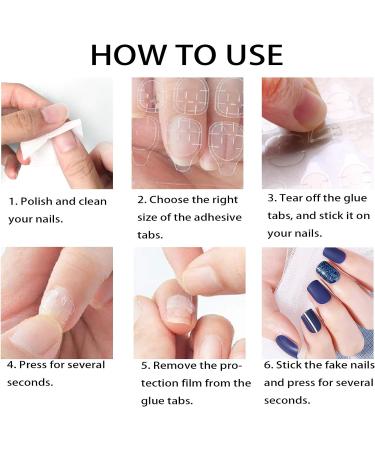 HOW TO USE

1. Polish and clean your nails.

2. Choose the right size of the adhesive tabs.

3. Tear off the glue tabs, and stick it on your nails.

4. Press for several seconds.

5. Remove the protection film from the glue tabs.

6. Stick the fake nails and press for several seconds.