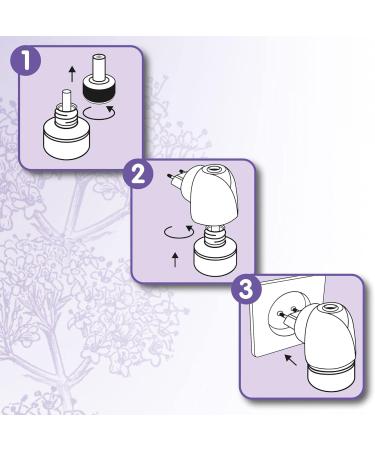 1

2

3