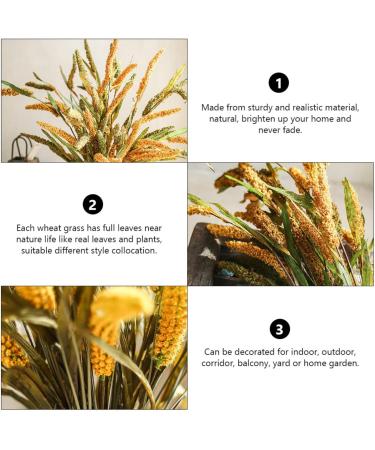 1

Made from sturdy and realistic material, natural, brighten up your home and never fade.

2

Each wheat grass has full leaves near nature life like real leaves and plants, suitable different style collocation.

3

Can be decorated for indoor, outdoor, corridor, balcony, yard or home garden.