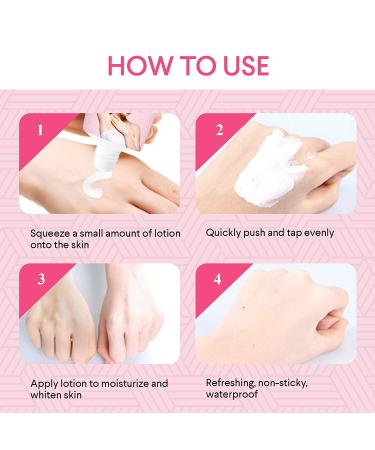 HOW TO USE

1

Squeeze a small amount of lotion onto the skin

2

Quickly push and tap evenly

3

Apply lotion to moisturize and whiten skin

4

Refreshing, non-sticky, waterproof