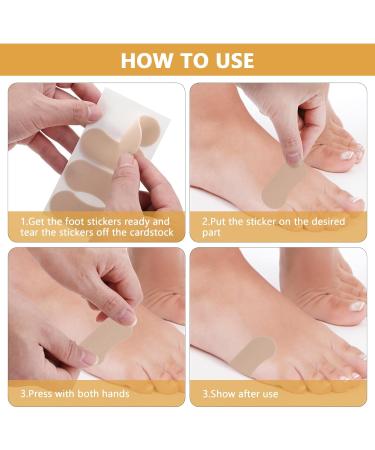 HOW TO USE

1.Get the foot stickers ready and tear the stickers off the cardstock

2.Put the sticker on the desired part

3.Press with both hands

3.Show after use