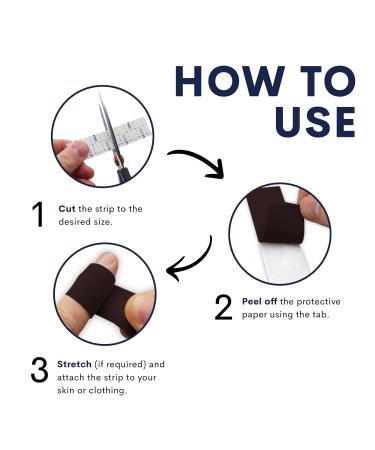 HOW TO USE

1 Cut the strip to the desired size.

2 Peel off the protective paper using the tab.

3 Stretch (if required) and attach the strip to your skin or clothing.