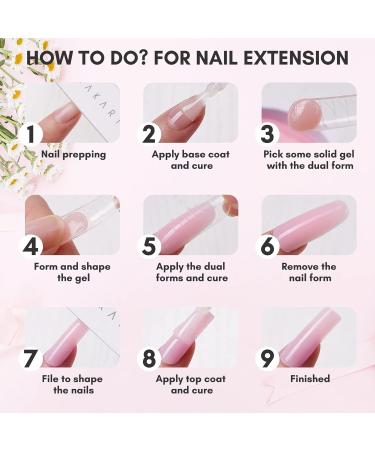 HOW TO DO? FOR NAIL EXTENSION

AKARI

1
Nail prepping

2
Apply base coat and cure

3
Pick some solid gel with the dual form

4
Form and shape the gel

5
Apply the dual forms and cure

6
Remove the nail form

7
File to shape the nails

8
Apply top coat and cure

9
Finished