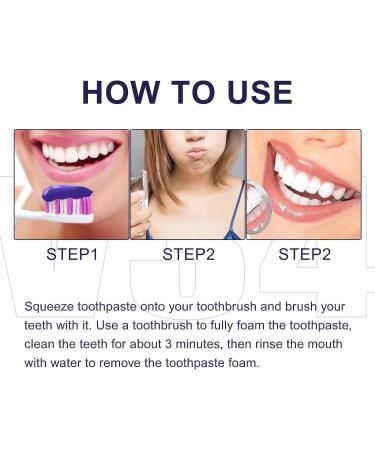 HOW TO USE

STEP1

STEP2

STEP2

Squeeze toothpaste onto your toothbrush and brush your teeth with it. Use a toothbrush to fully foam the toothpaste, clean the teeth for about 3 minutes, then rinse the mouth with water to remove the toothpaste foam.