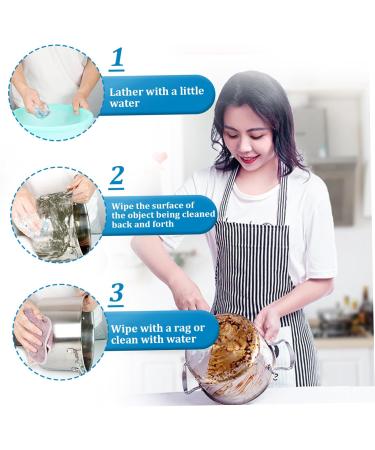 1

Lather with a little water

2

Wipe the surface of the object being cleaned back and forth

3

Wipe with a rag or clean with water