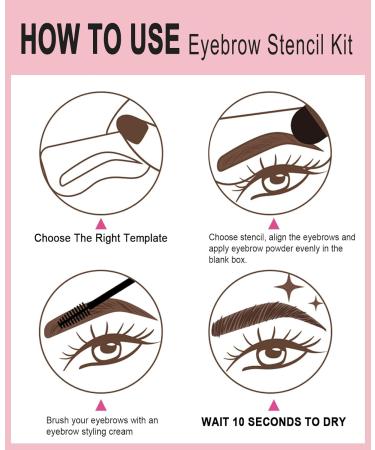 HOW TO USE Eyebrow Stencil Kit

Choose The Right Template

Choose stencil, align the eyebrows and apply eyebrow powder evenly in the blank box.

Brush your eyebrows with an eyebrow styling cream

WAIT 10 SECONDS TO DRY