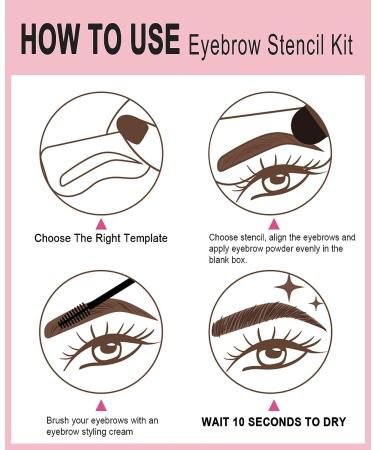 HOW TO USE Eyebrow Stencil Kit

Choose The Right Template

Choose stencil, align the eyebrows and apply eyebrow powder evenly in the blank box.

Brush your eyebrows with an eyebrow styling cream

WAIT 10 SECONDS TO DRY