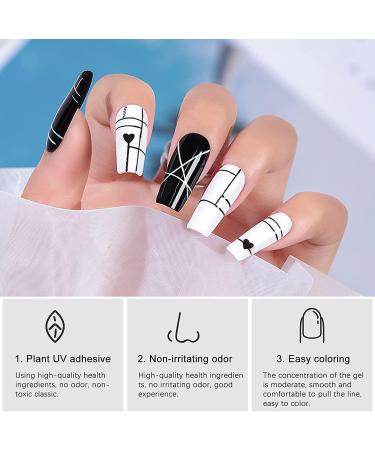 1. Plant UV adhesive

Using high-quality health ingredients, no odor, non-toxic classic.

2. Non-irritating odor

High-quality health ingredients, no irritating odor, good experience.

3. Easy coloring

The concentration of the gel is moderate, smooth and comfortable to pull the line, easy to color.