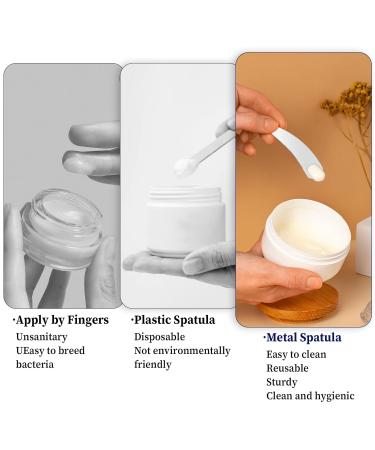 ·Apply by Fingers
Unsanitary
UEasy to breed bacteria

·Plastic Spatula
Disposable
Not environmentally friendly

·Metal Spatula
Easy to clean
Reusable
Sturdy
Clean and hygienic