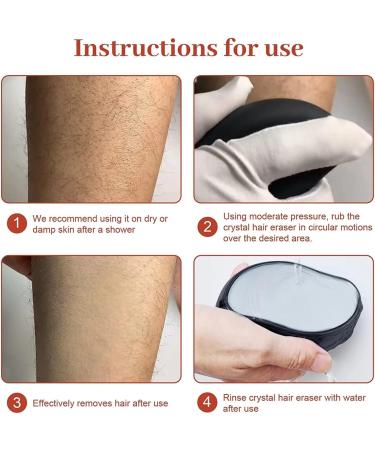 Instructions for use

1 We recommend using it on dry or damp skin after a shower

2 Using moderate pressure, rub the crystal hair eraser in circular motions over the desired area.

3 Effectively removes hair after use

4 Rinse crystal hair eraser with water after use